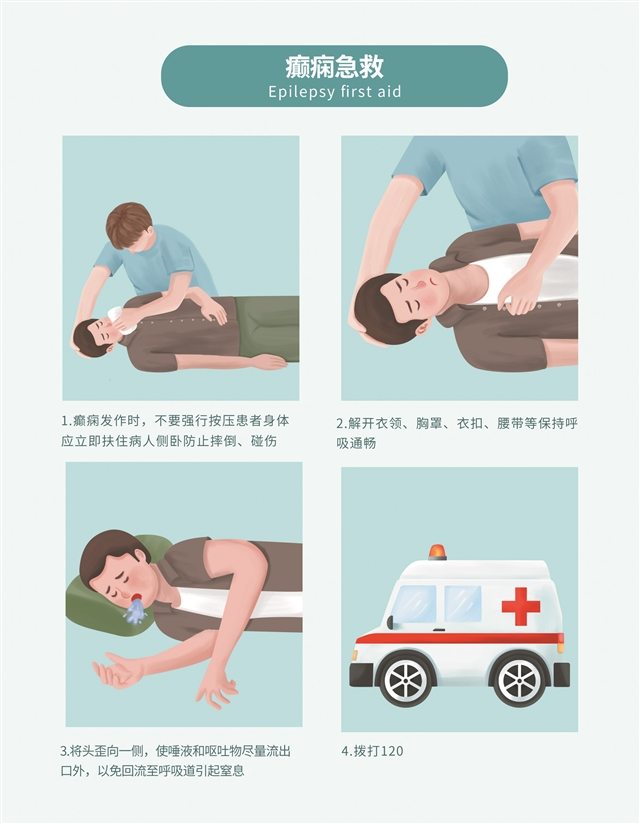 癫痫急救
Epilepsy first aid

1.癫痫发作时，不要强行按压患者身体应立即扶住病人侧卧防止摔倒、碰伤

2.解开衣领、胸罩、衣扣、腰带等保持呼吸通畅

3.将头歪向一侧，使唾液和呕吐物尽量流出口外，以免回流至呼吸道引起窒息

4.拨打120